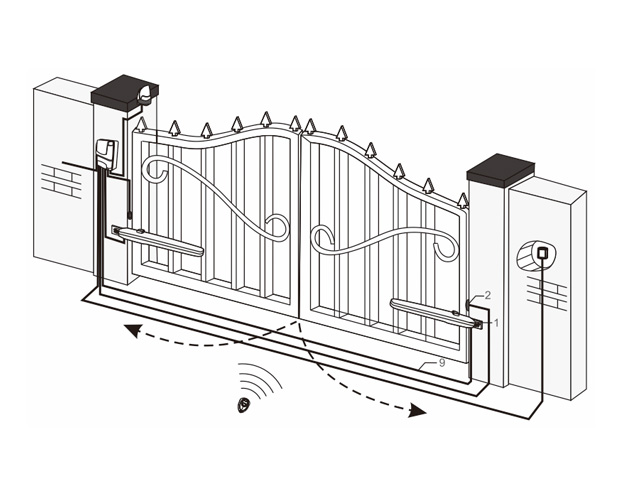 2
1
9